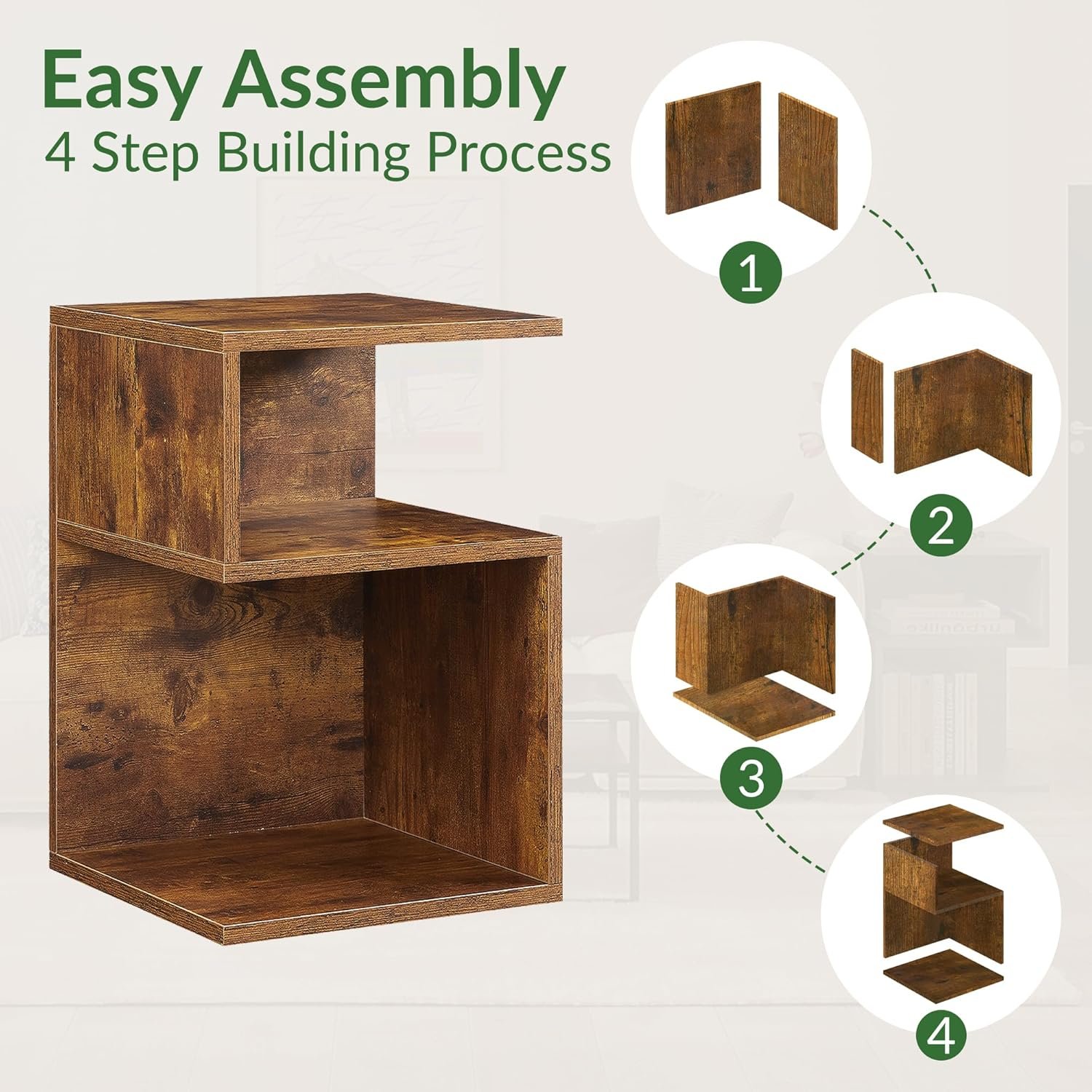 Easy Assembly
4 Step Building Process

1

2

3

4